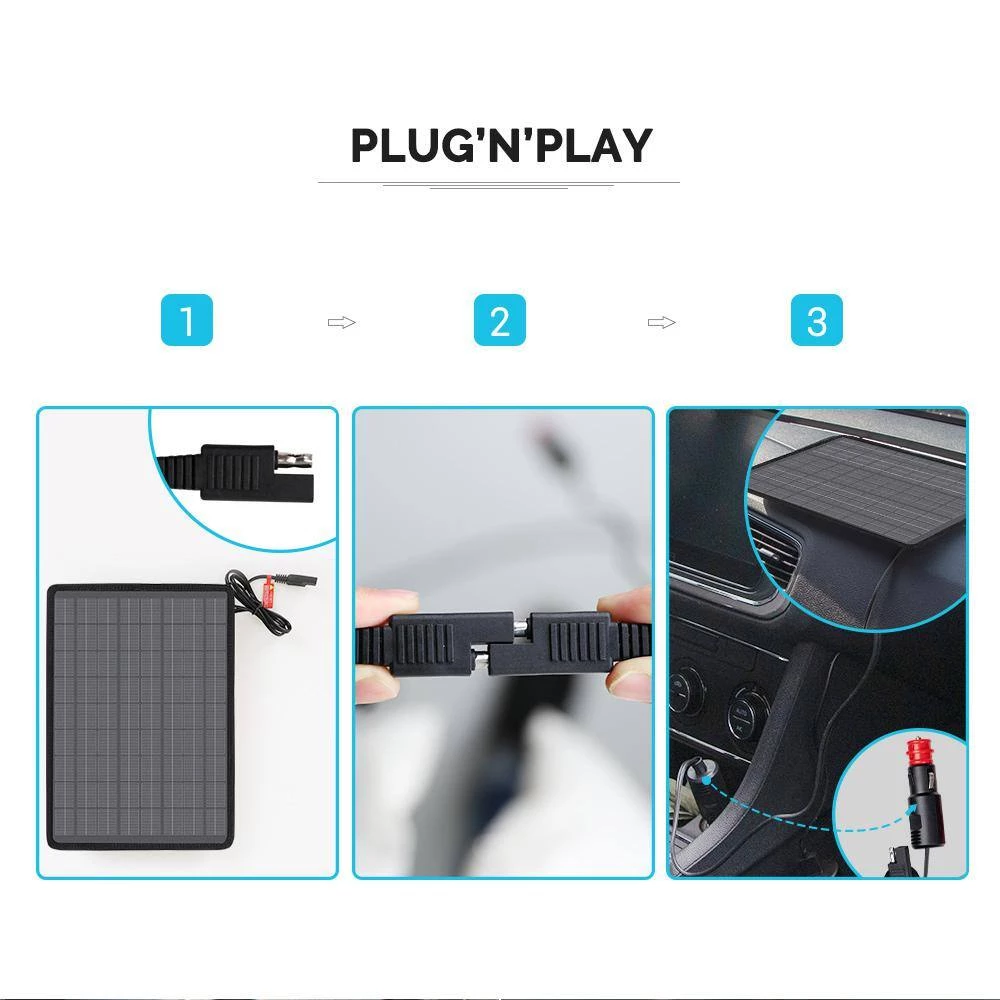 PLUG'N'PLAY

1

2

3